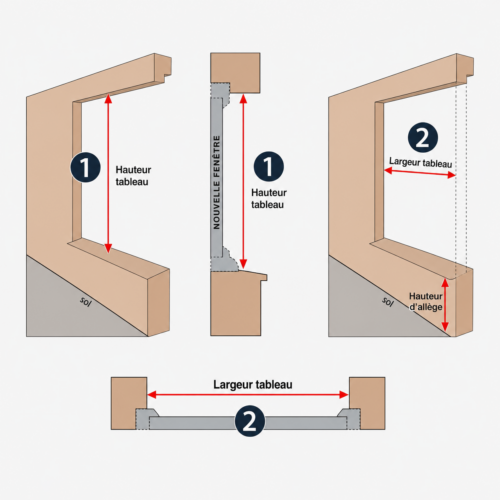 1
Hauteur tableau

sol

NOUVELLE FENÊTRE

1
Hauteur tableau

2
Largeur tableau

sol

Hauteur d'allège

Largeur tableau

2